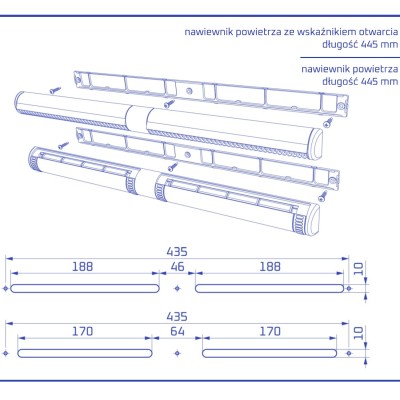 nawiewnik powietrza ze wskaźnikiem otwarcia
długość 445 mm

nawiewnik powietrza
długość 445 mm

435
188
46
188
10

435
170
64
170
10