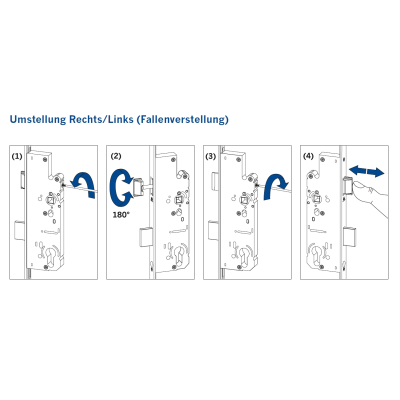 Umstellung Rechts/Links (Fallenverstellung)

(1)

(2)

180°

(3)

(4)