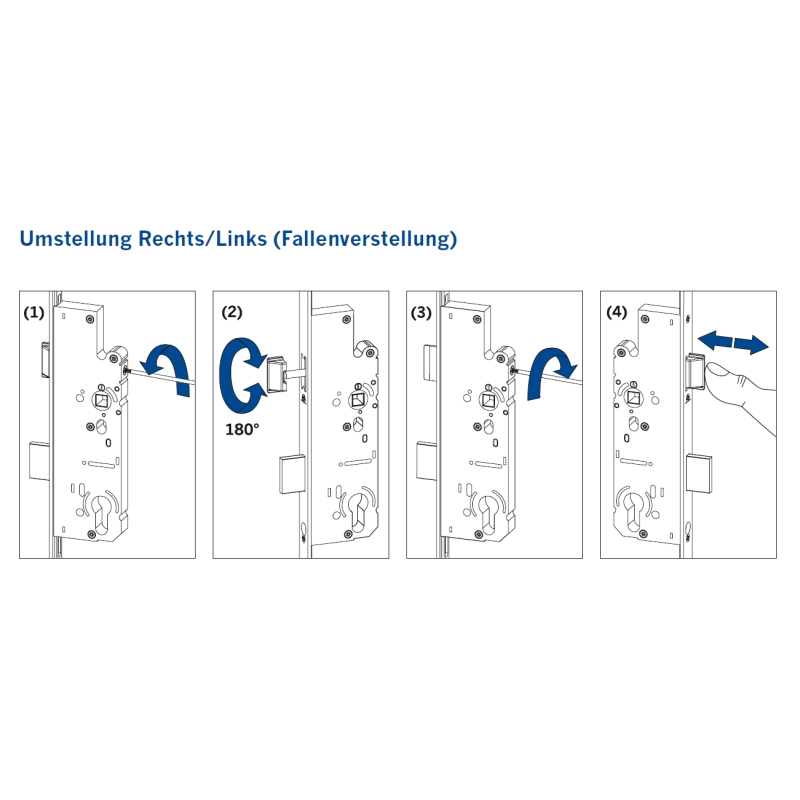 Umstellung Rechts/Links (Fallenverstellung)

(1)

(2)

180°

(3)

(4)