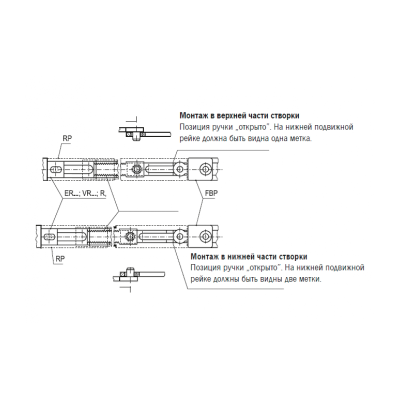 Монтаж в верхней части створки
Позиция ручки „открыто". На нижней подвижной рейке должна быть видна одна метка.

RP

ER...; VR...; R,

FBP

RP

Монтаж в нижней части створки
Позиция ручки „открыто". На нижней подвижной рейке должны быть видны две метки.